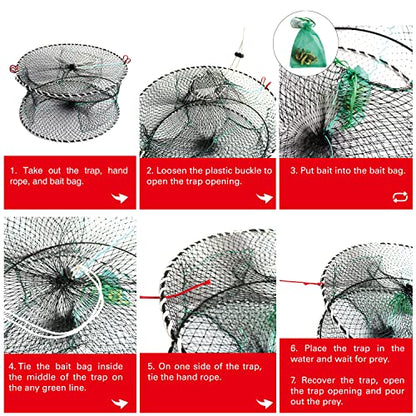 1. Take out the trap, hand rope, and bait bag.

2. Loosen the plastic buckle to open the trap opening.

3. Put bait into the bait bag.

4. Tie the bait bag inside the middle of the trap on the any green line.

5. On one side of the trap, tie the hand rope.

6. Place the trap in the water and wait for prey.

7. Recover the trap, open the trap opening and pour out the prey.