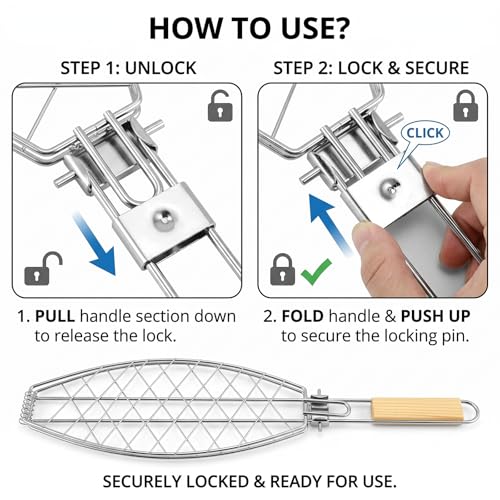 HOW TO USE?

STEP 1: UNLOCK

1. PULL handle section down to release the lock.

STEP 2: LOCK & SECURE

CLICK

2. FOLD handle & PUSH UP to secure the locking pin.

SECURELY LOCKED & READY FOR USE.