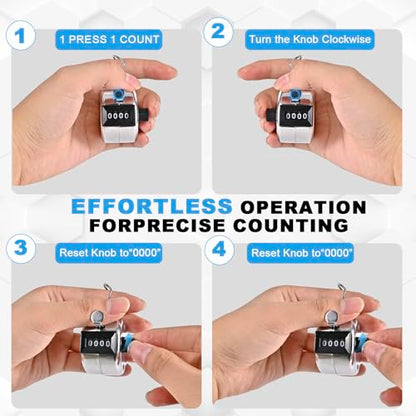 1

1 PRESS 1 COUNT

0000

2

Turn the Knob Clockwise

0000

EFFORTLESS OPERATION FORPRECISE COUNTING

3

Reset Knob to"0000"

0000

4

Reset Knob to"0000"

0000