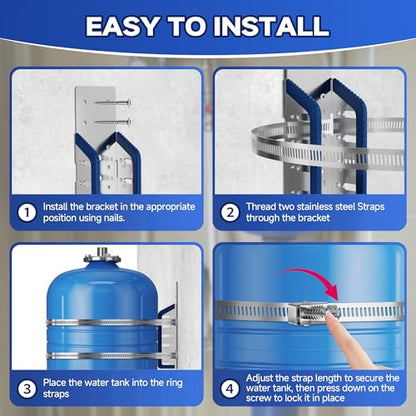 EASY TO INSTALL

1 Install the bracket in the appropriate position using nails.

2 Thread two stainless steel Straps through the bracket

3 Place the water tank into the ring straps

4 Adjust the strap length to secure the water tank, then press down on the screw to lock it in place