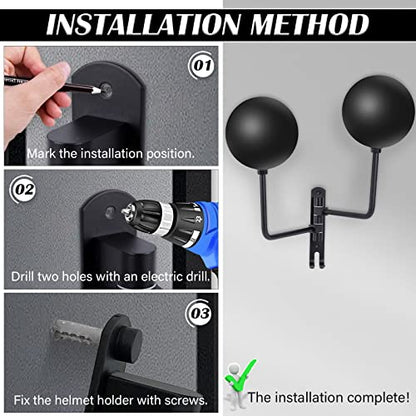 INSTALLATION METHOD

01

Mark the installation position.

02

Drill two holes with an electric drill.

03

Fix the helmet holder with screws.

The installation complete!