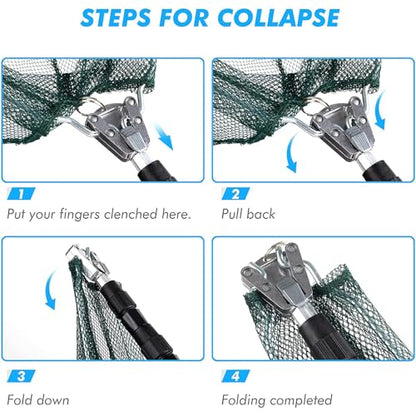 STEPS FOR COLLAPSE

1

Put your fingers clenched here.

2

Pull back

3

Fold down

4

Folding completed