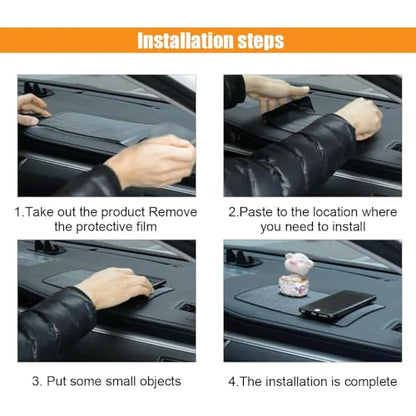 Installation steps

1.Take out the product Remove the protective film

2.Paste to the location where you need to install

3. Put some small objects

4.The installation is complete