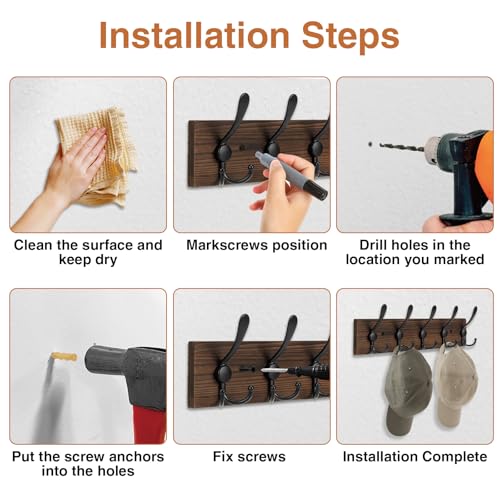 Installation Steps

Clean the surface and keep dry

Markscrews position

Drill holes in the location you marked

Put the screw anchors into the holes

Fix screws

Installation Complete