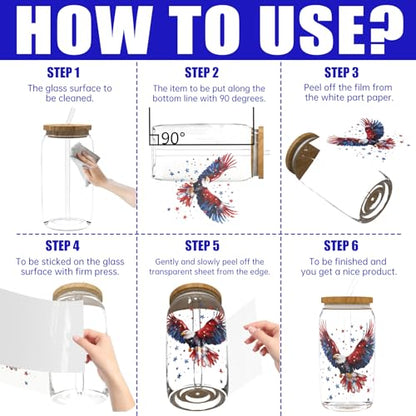 HOW TO USE?

STEP 1
The glass surface to be cleaned.

STEP 2
The item to be put along the bottom line with 90 degrees.

90°

STEP 3
Peel off the film from the white part paper.

STEP 4
To be sticked on the glass surface with firm press.

STEP 5
Gently and slowly peel off the transparent sheet from the edge.

STEP 6
To be finished and you get a nice product.