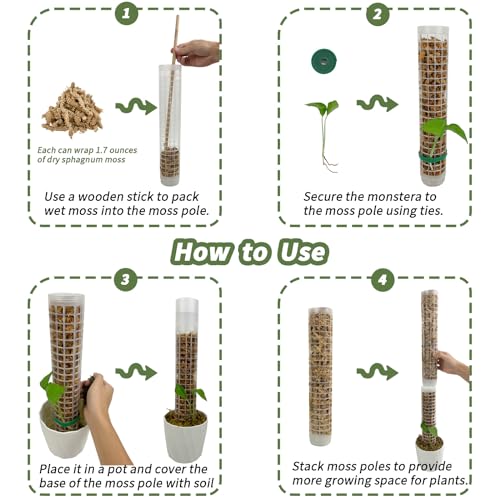 1

Each can wrap 1.7 ounces of dry sphagnum moss

Use a wooden stick to pack wet moss into the moss pole.

2

Secure the monstera to the moss pole using ties.

How to Use

3

Place it in a pot and cover the base of the moss pole with soil

4

Stack moss poles to provide more growing space for plants.