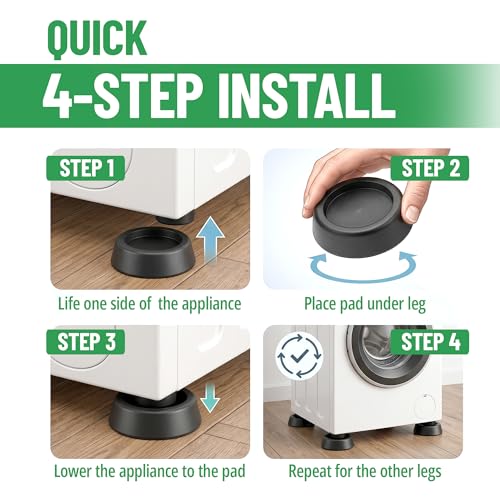 QUICK

4-STEP INSTALL

STEP 1

Life one side of the appliance

STEP 2

Place pad under leg

STEP 3

Lower the appliance to the pad

STEP 4

Repeat for the other legs