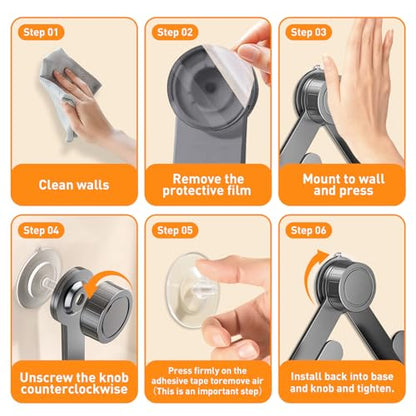 Step 01

Clean walls

Step 02

Remove the protective film

Step 03

Mount to wall and press

Step 04

Unscrew the knob counterclockwise

Step 05

Press firmly on the adhesive tape toremove air (This is an important step)

Step 06

Install back into base and knob and tighten.