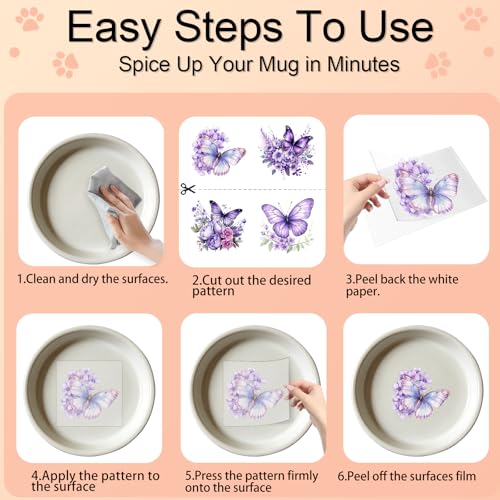 Easy Steps To Use
Spice Up Your Mug in Minutes

1.Clean and dry the surfaces.

2.Cut out the desired pattern

3.Peel back the white paper.

4.Apply the pattern to the surface

5.Press the pattern firmly onto the surface

6.Peel off the surfaces film