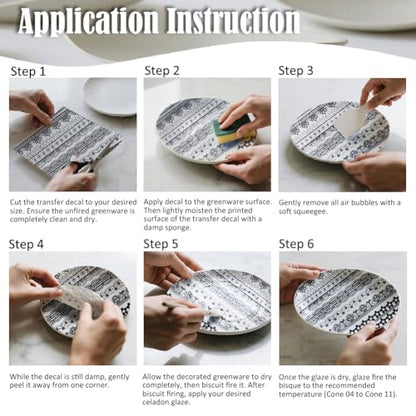 Application Instruction

Step 1

Cut the transfer decal to your desired size. Ensure the unfired greenware is completely clean and dry.

Step 2

Apply decal to the greenware surface. Then lightly moisten the printed surface of the transfer decal with a damp sponge.

Step 3

Gently remove all air bubbles with a soft squeegee.

Step 4

While the decal is still damp, gently peel it away from one corner.

Step 5

Allow the decorated greenware to dry completely, then biscuit fire it. After biscuit firing, apply your desired celadon glaze.

Step 6

Once the glaze is dry, glaze fire the bisque to the recommended temperature (Cone 04 to Cone 11).