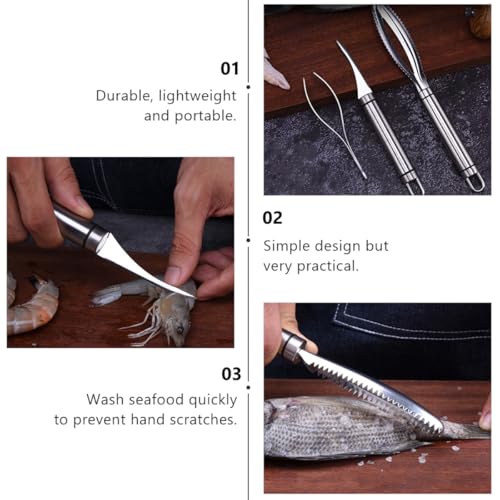 01
Durable, lightweight and portable.

02
Simple design but very practical.

03
Wash seafood quickly to prevent hand scratches.