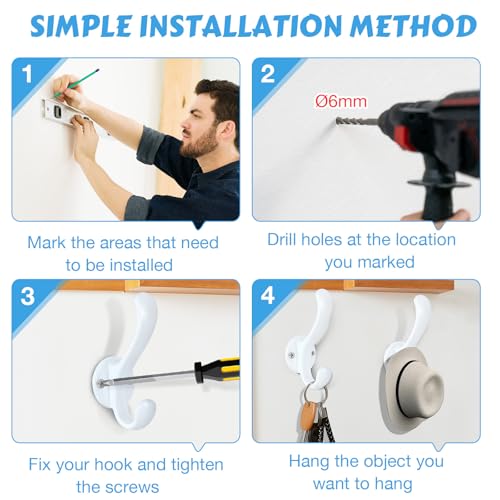 SIMPLE INSTALLATION METHOD

1

Mark the areas that need to be installed

2

Ø6mm

Drill holes at the location you marked

3

Fix your hook and tighten the screws

4

Hang the object you want to hang