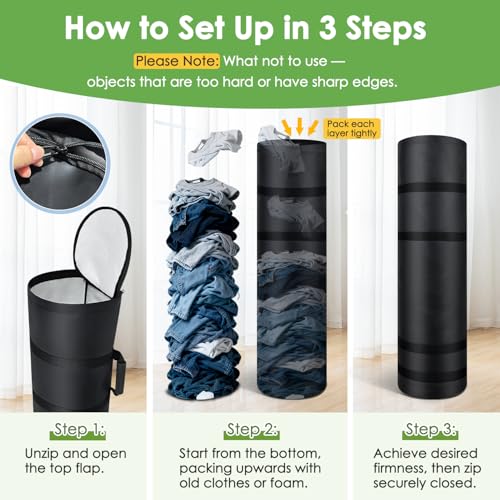 How to Set Up in 3 Steps

Please Note: What not to use — objects that are too hard or have sharp edges.

Pack each layer tightly

Step 1:
Unzip and open the top flap.

Step 2:
Start from the bottom, packing upwards with old clothes or foam.

Step 3:
Achieve desired firmness, then zip securely closed.