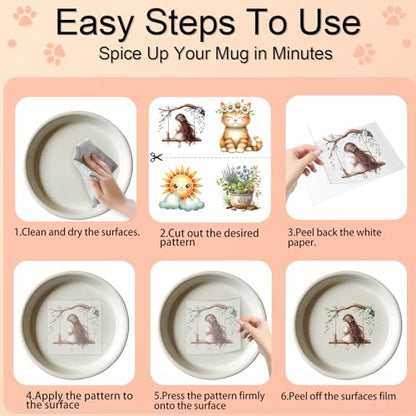 Easy Steps To Use

Spice Up Your Mug in Minutes

1.Clean and dry the surfaces.

2.Cut out the desired pattern

3.Peel back the white paper.

4.Apply the pattern to the surface

5.Press the pattern firmly onto the surface

6.Peel off the surfaces film