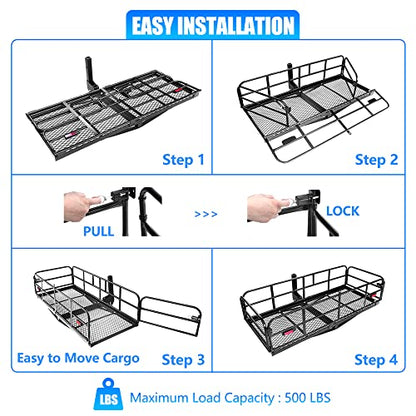 EASY INSTALLATION

Step 1

Step 2

PULL

>>>

LOCK

Easy to Move Cargo

Step 3

Step 4

LBS

Maximum Load Capacity : 500 LBS