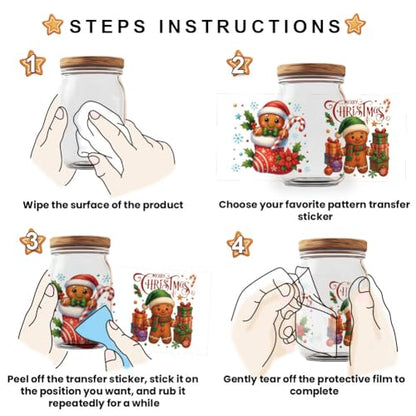 STEPS INSTRUCTIONS

1

Wipe the surface of the product

2

MERRY CHRISTMAS

Choose your favorite pattern transfer sticker

3

MERRY CHRISTMAS

Peel off the transfer sticker, stick it on the position you want, and rub it repeatedly for a while

4

Gently tear off the protective film to complete