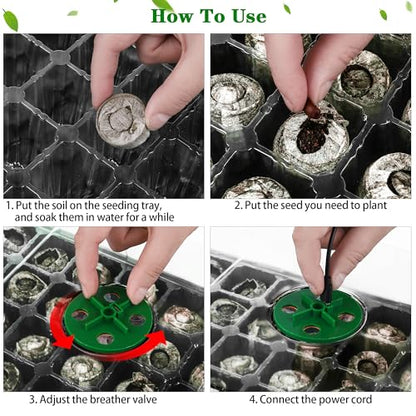 How To Use

1. Put the soil on the seeding tray, and soak them in water for a while

2. Put the seed you need to plant

3. Adjust the breather valve

4. Connect the power cord