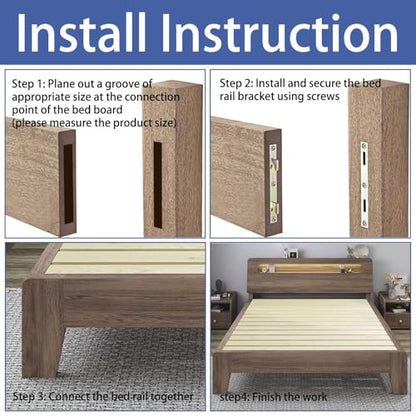 Install Instruction

Step 1: Plane out a groove of appropriate size at the connection point of the bed board (please measure the product size)

Step 2: Install and secure the bed rail bracket using screws

Step 3: Connect the bed rail together

step4: Finish the work