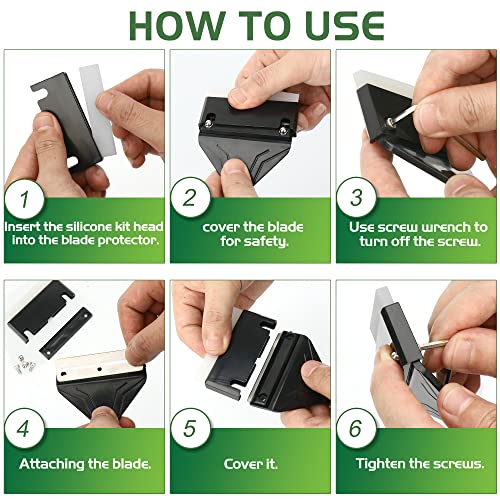 HOW TO USE

1
Insert the silicone kit head into the blade protector.

2
cover the blade for safety.

3
Use screw wrench to turn off the screw.

4
Attaching the blade.

5
Cover it.

6
Tighten the screws.