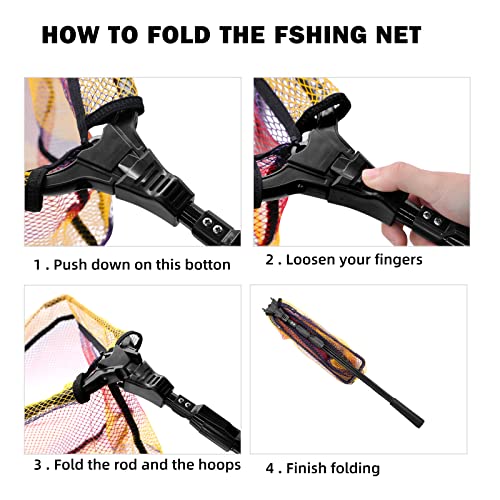 HOW TO FOLD THE FSHING NET

1 . Push down on this botton

2 . Loosen your fingers

3 . Fold the rod and the hoops

4 . Finish folding