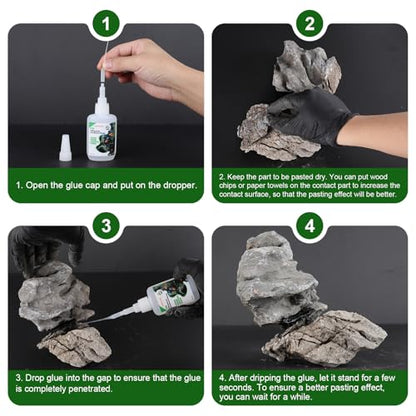 1

1. Open the glue cap and put on the dropper.

2

2. Keep the part to be pasted dry. You can put wood chips or paper towels on the contact part to increase the contact surface, so that the pasting effect will be better.

3

3. Drop glue into the gap to ensure that the glue is completely penetrated.

4

4. After dripping the glue, let it stand for a few seconds. To ensure a better pasting effect, you can wait for a while.