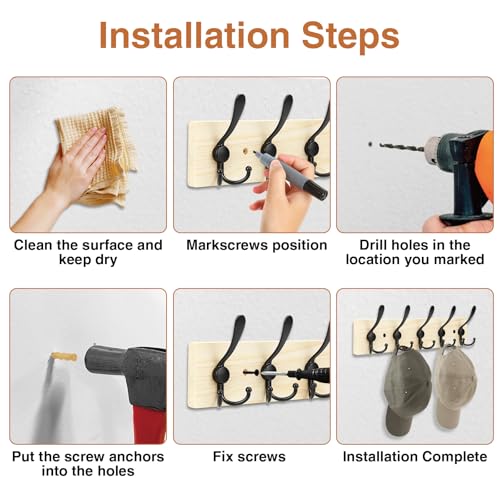 Installation Steps

Clean the surface and keep dry

Markscrews position

Drill holes in the location you marked

Put the screw anchors into the holes

Fix screws

Installation Complete