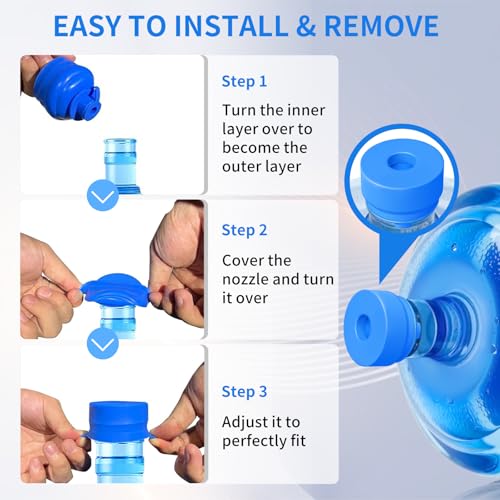 EASY TO INSTALL & REMOVE

Step 1

Turn the inner layer over to become the outer layer

Step 2

Cover the nozzle and turn it over

Step 3

Adjust it to perfectly fit