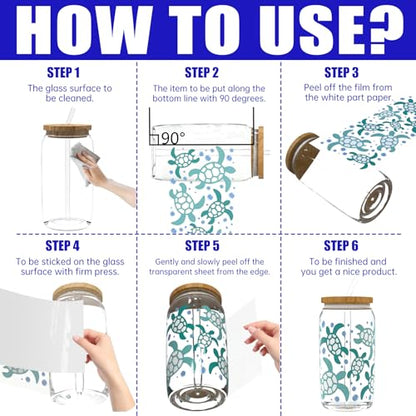 HOW TO USE?

STEP 1
The glass surface to be cleaned.

STEP 2
The item to be put along the bottom line with 90 degrees.

90°

STEP 3
Peel off the film from the white part paper.

STEP 4
To be sticked on the glass surface with firm press.

STEP 5
Gently and slowly peel off the transparent sheet from the edge.

STEP 6
To be finished and you get a nice product.