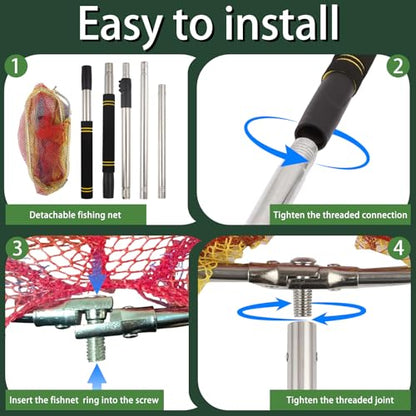 Easy to install

1

Detachable fishing net

2

Tighten the threaded connection

3

Insert the fishnet ring into the screw

4

Tighten the threaded joint