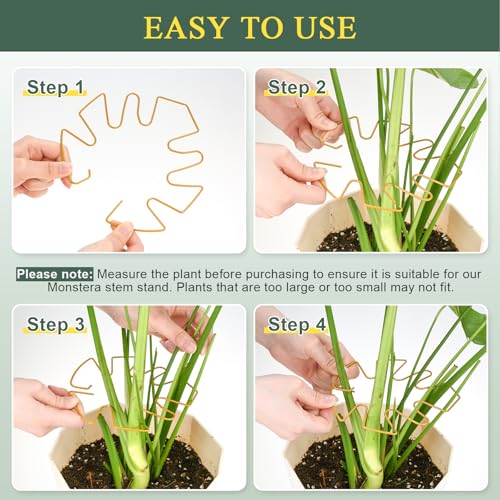 EASY TO USE

Step 1

Step 2

Please note: Measure the plant before purchasing to ensure it is suitable for our Monstera stem stand. Plants that are too large or too small may not fit.

Step 3

Step 4