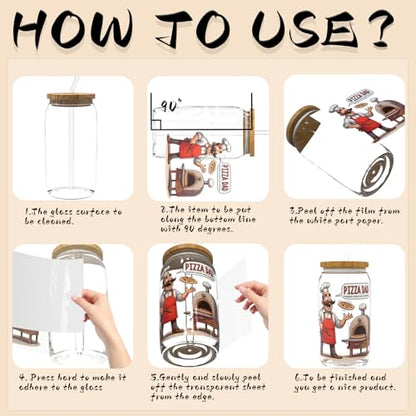 HOW TO USE?

90°

PIZZA DAD

PIZZA DAD

1.The glass surface to be cleaned.

2.The item to be put along the bottom line with 90 degrees.

3.Peel off the film from the white part paper.

PIZZA DAD

PIZZA DAD

4. Press hard to make it adhere to the glass

5.Gently and slowly peel off the transparent sheet from the edge.

6.To be finished and you get a nice product.