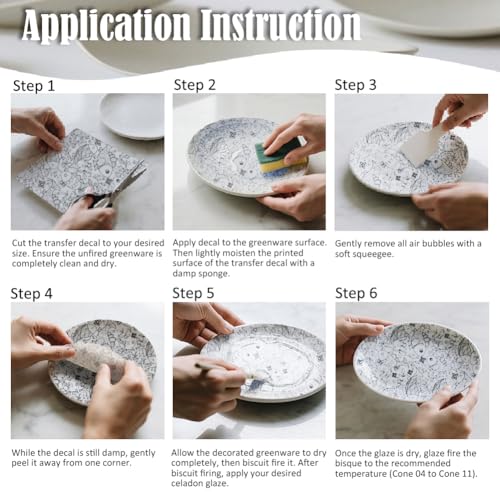 Application Instruction

Step 1

Cut the transfer decal to your desired size. Ensure the unfired greenware is completely clean and dry.

Step 2

Apply decal to the greenware surface. Then lightly moisten the printed surface of the transfer decal with a damp sponge.

Step 3

Gently remove all air bubbles with a soft squeegee.

Step 4

While the decal is still damp, gently peel it away from one corner.

Step 5

Allow the decorated greenware to dry completely, then biscuit fire it. After biscuit firing, apply your desired celadon glaze.

Step 6

Once the glaze is dry, glaze fire the bisque to the recommended temperature (Cone 04 to Cone 11).