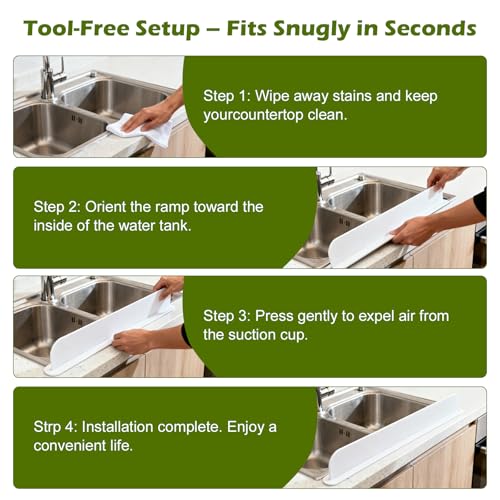 Tool-Free Setup – Fits Snugly in Seconds

Step 1: Wipe away stains and keep yourcountertop clean.

Step 2: Orient the ramp toward the inside of the water tank.

Step 3: Press gently to expel air from the suction cup.

Strp 4: Installation complete. Enjoy a convenient life.