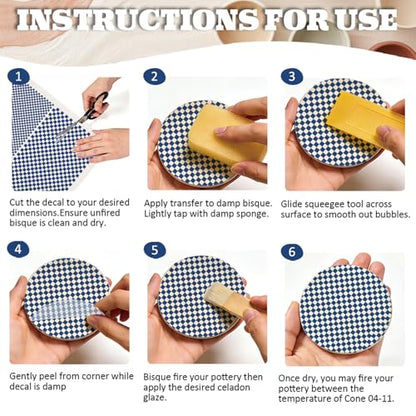 INSTRUCTIONS FOR USE

1

Cut the decal to your desired dimensions.Ensure unfired bisque is clean and dry.

2

Apply transfer to damp bisque. Lightly tap with damp sponge.

3

Glide squeegee tool across surface to smooth out bubbles.

4

Gently peel from corner while decal is damp

5

Bisque fire your pottery then apply the desired celadon glaze.

6

Once dry, you may fire your pottery between the temperature of Cone 04-11.