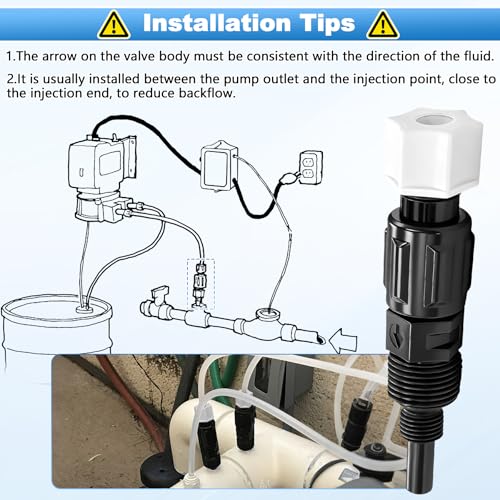 Installation Tips

1.The arrow on the valve body must be consistent with the direction of the fluid.

2.It is usually installed between the pump outlet and the injection point, close to the injection end, to reduce backflow.