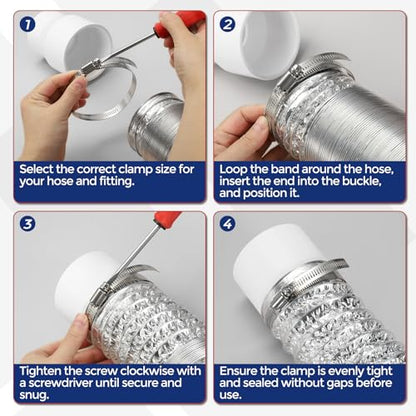 1

Select the correct clamp size for your hose and fitting.

2

Loop the band around the hose, insert the end into the buckle, and position it.

3

Tighten the screw clockwise with a screwdriver until secure and snug.

4

Ensure the clamp is evenly tight and sealed without gaps before use.