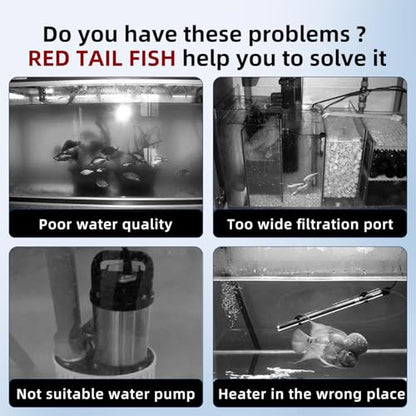 Do you have these problems ?
RED TAIL FISH help you to solve it

Poor water quality

Too wide filtration port

Not suitable water pump

Heater in the wrong place