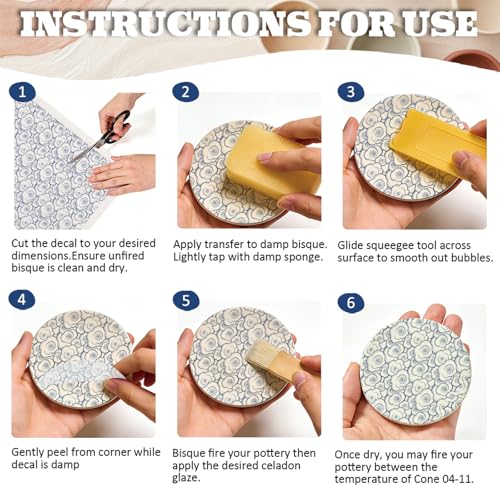 INSTRUCTIONS FOR USE

1

Cut the decal to your desired dimensions.Ensure unfired bisque is clean and dry.

2

Apply transfer to damp bisque. Lightly tap with damp sponge.

3

Glide squeegee tool across surface to smooth out bubbles.

4

Gently peel from corner while decal is damp

5

Bisque fire your pottery then apply the desired celadon glaze.

6

Once dry, you may fire your pottery between the temperature of Cone 04-11.