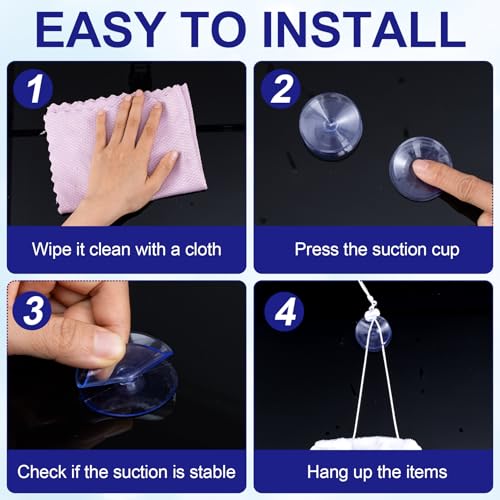 EASY TO INSTALL

1

Wipe it clean with a cloth

2

Press the suction cup

3

Check if the suction is stable

4

Hang up the items