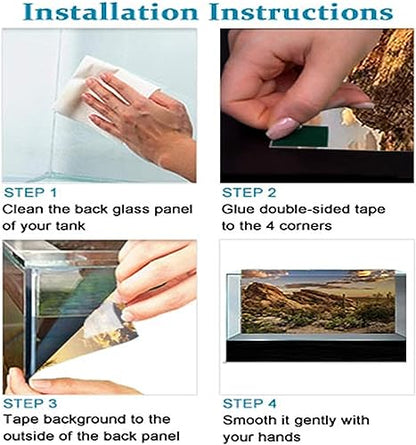 Installation Instructions

STEP 1
Clean the back glass panel of your tank

STEP 2
Glue double-sided tape to the 4 corners

STEP 3
Tape background to the outside of the back panel

STEP 4
Smooth it gently with your hands