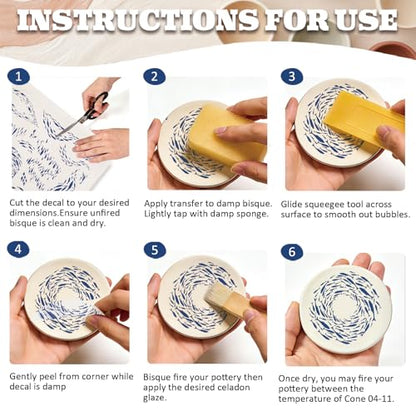 INSTRUCTIONS FOR USE

1

Cut the decal to your desired dimensions.Ensure unfired bisque is clean and dry.

2

Apply transfer to damp bisque. Lightly tap with damp sponge.

3

Glide squeegee tool across surface to smooth out bubbles.

4

Gently peel from corner while decal is damp

5

Bisque fire your pottery then apply the desired celadon glaze.

6

Once dry, you may fire your pottery between the temperature of Cone 04-11.