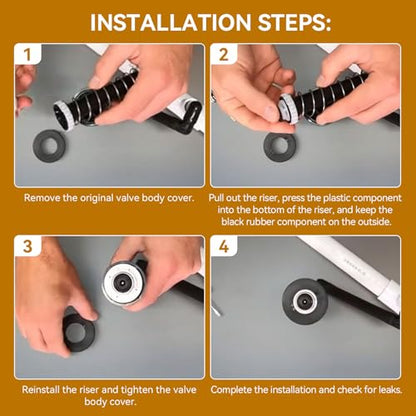 INSTALLATION STEPS:

1

Remove the original valve body cover.

2

Pull out the riser, press the plastic component into the bottom of the riser, and keep the black rubber component on the outside.

3

Reinstall the riser and tighten the valve body cover.

4

Complete the installation and check for leaks.