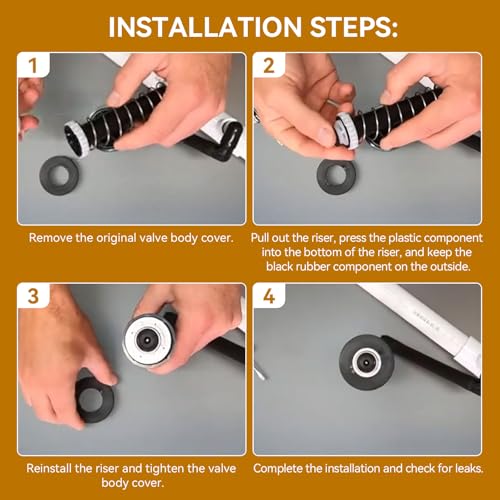 INSTALLATION STEPS:

1

Remove the original valve body cover.

2

Pull out the riser, press the plastic component into the bottom of the riser, and keep the black rubber component on the outside.

3

Reinstall the riser and tighten the valve body cover.

4

Complete the installation and check for leaks.