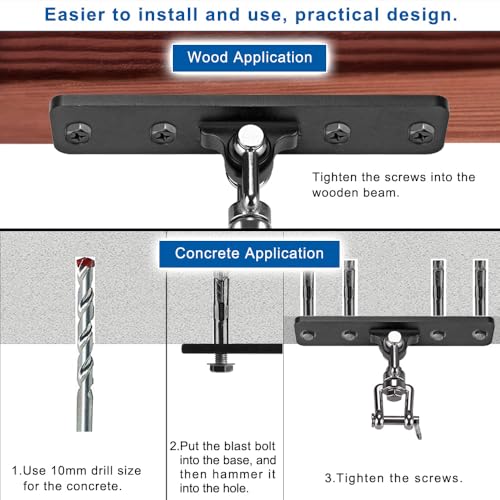 Easier to install and use, practical design.

Wood Application

Tighten the screws into the wooden beam.

Concrete Application

1.Use 10mm drill size for the concrete.

2.Put the blast bolt into the base, and then hammer it into the hole.

3.Tighten the screws.