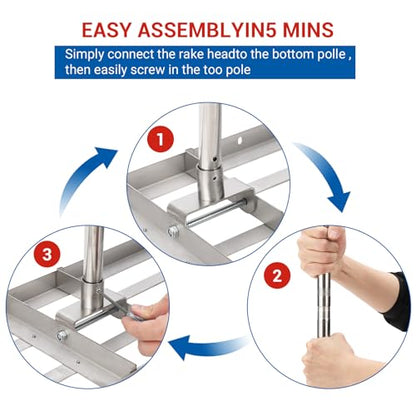 EASY ASSEMBLYIN5 MINS

Simply connect the rake headto the bottom polle , then easily screw in the too pole

1

2

3