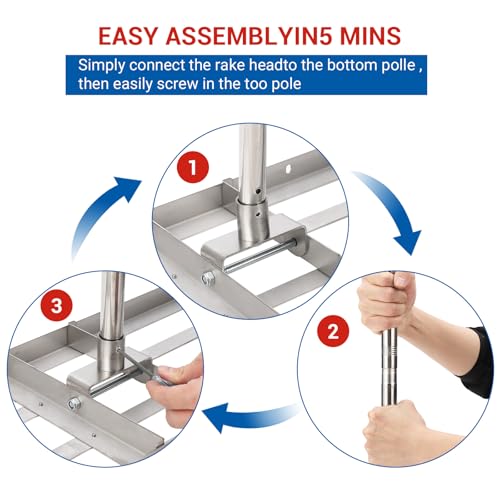 EASY ASSEMBLYIN5 MINS

Simply connect the rake headto the bottom polle , then easily screw in the too pole

1

2

3