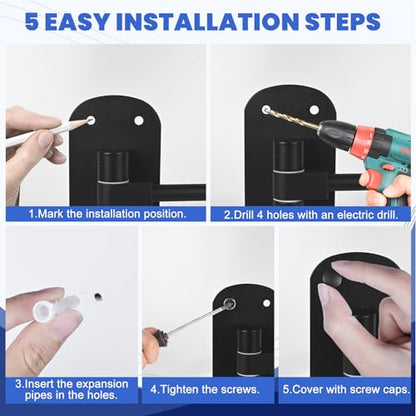 5 EASY INSTALLATION STEPS

1.Mark the installation position.

2.Drill 4 holes with an electric drill.

3.Insert the expansion pipes in the holes.

4.Tighten the screws.

5.Cover with screw caps.