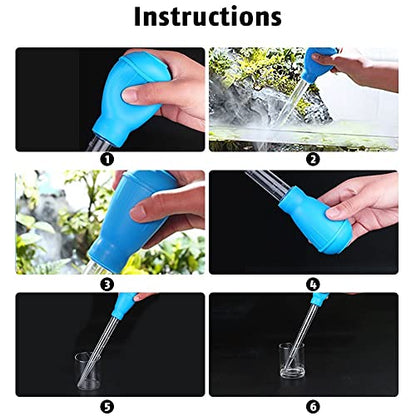 Instructions

1

2

3

4

5

6