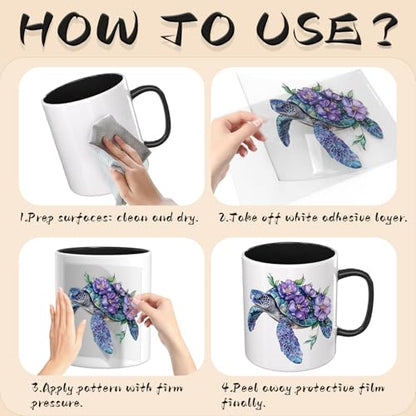 HOW TO USE?

1.Prep surfaces: clean and dry.

2.Take off white adhesive layer.

3.Apply pattern with firm pressure.

4.Peel away protective film finally.