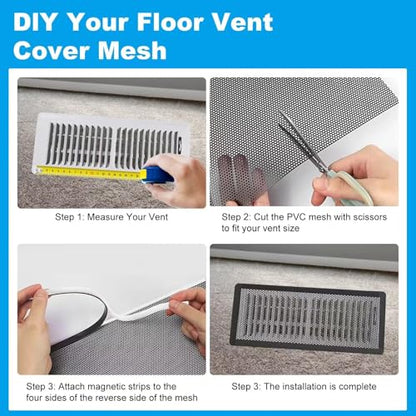 DIY Your Floor Vent Cover Mesh

Step 1: Measure Your Vent

Step 2: Cut the PVC mesh with scissors to fit your vent size

Step 3: Attach magnetic strips to the four sides of the reverse side of the mesh

Step 3: The installation is complete